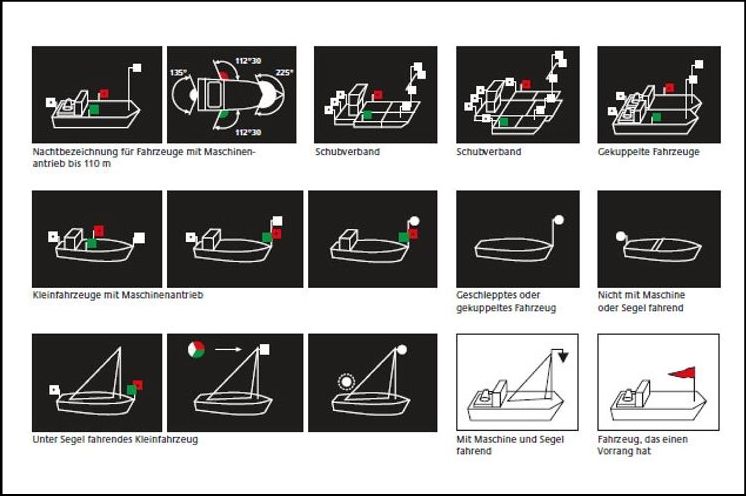 135° 112°30 225° 112°30

Nachtbezeichnung für Fahrzeuge mit Maschinenantrieb bis 110 m

Schubverband

Schubverband

Gekuppelte Fahrzeuge

Kleinfahrzeuge mit Maschinenantrieb

Geschlepptes oder gekuppeltes Fahrzeug

Nicht mit Maschine oder Segel fahrend

Unter Segel fahrendes Kleinfahrzeug

Mit Maschine und Segel fahrend

Fahrzeug, das einen Vorrang hat